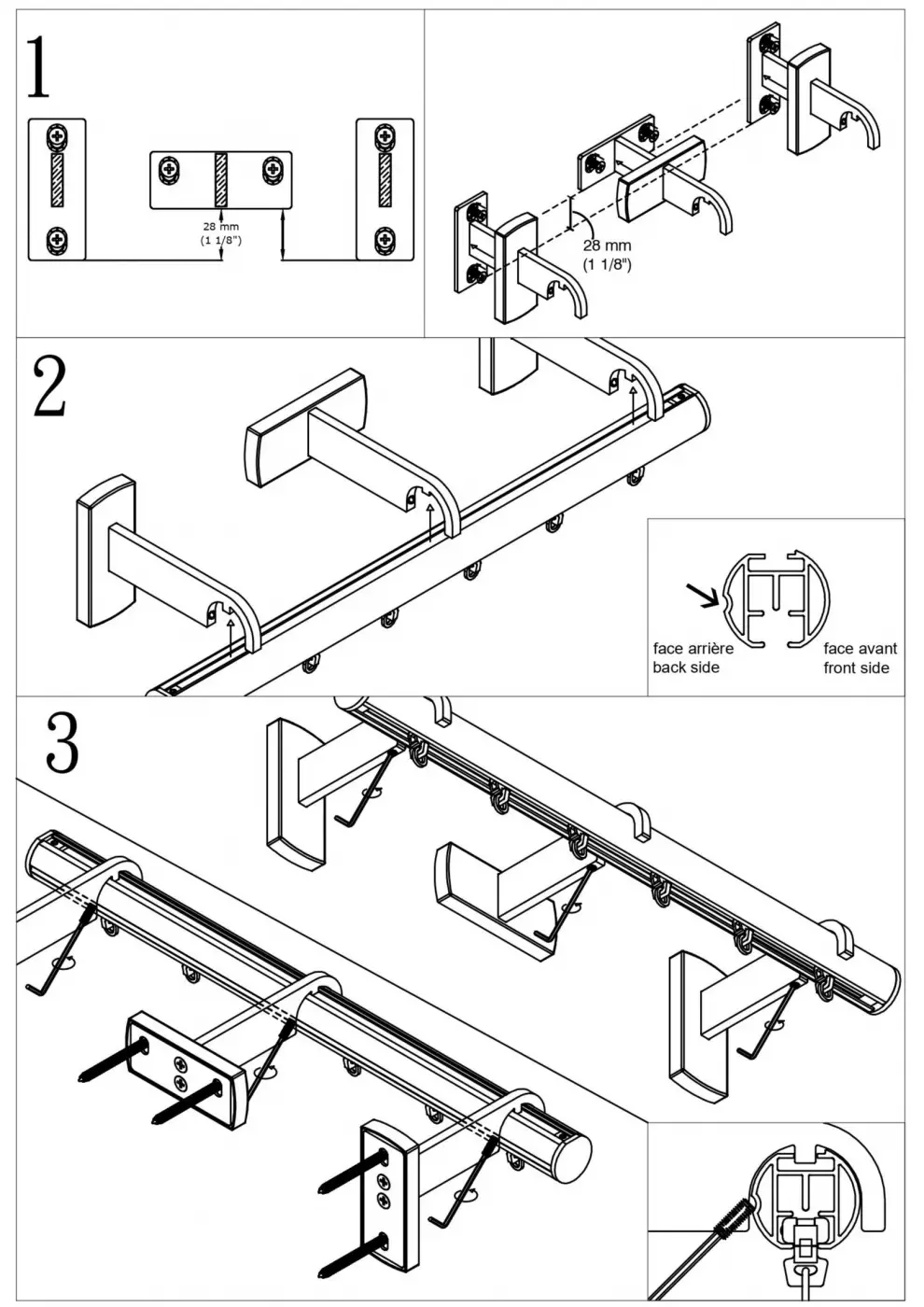 1

28 mm
(1 1/8")

28 mm
(1 1/8")

2

face arrière
back side

face avant
front side

3