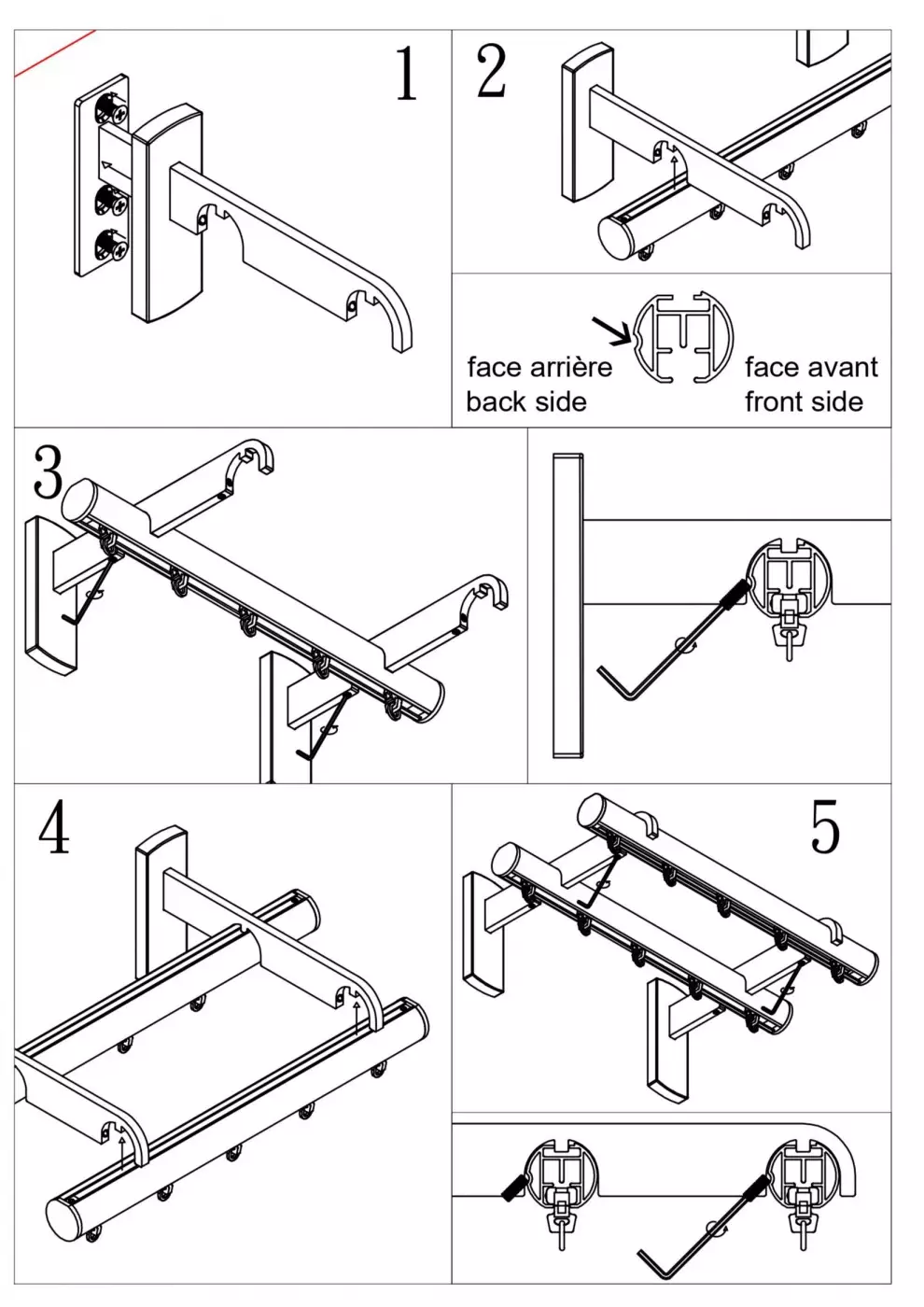 1

2

face arrière
back side

face avant
front side

3

4

5