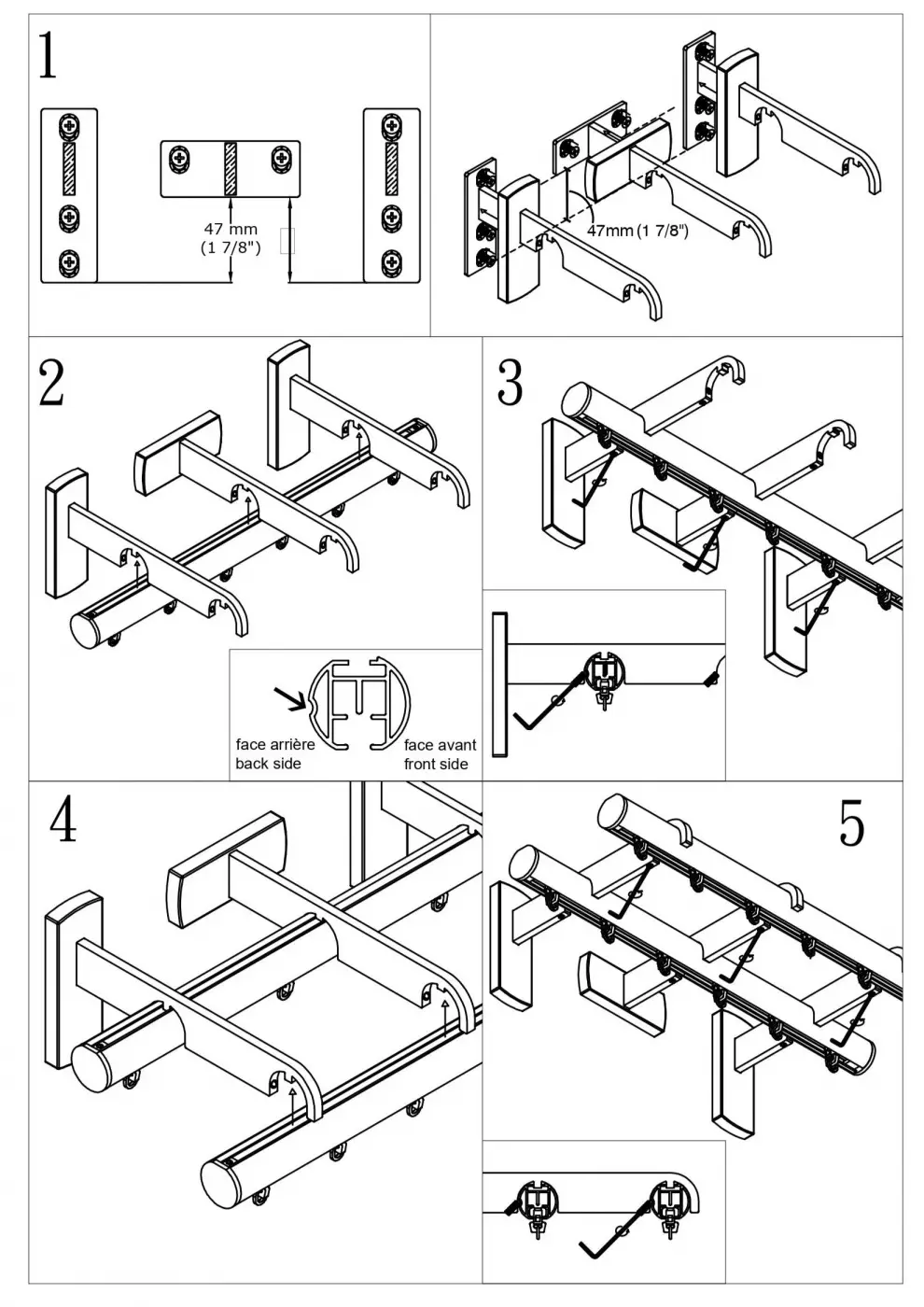 1

47 mm
(1 7/8")

47mm (1 7/8")

2

face arrière
back side

face avant
front side

3

4

5