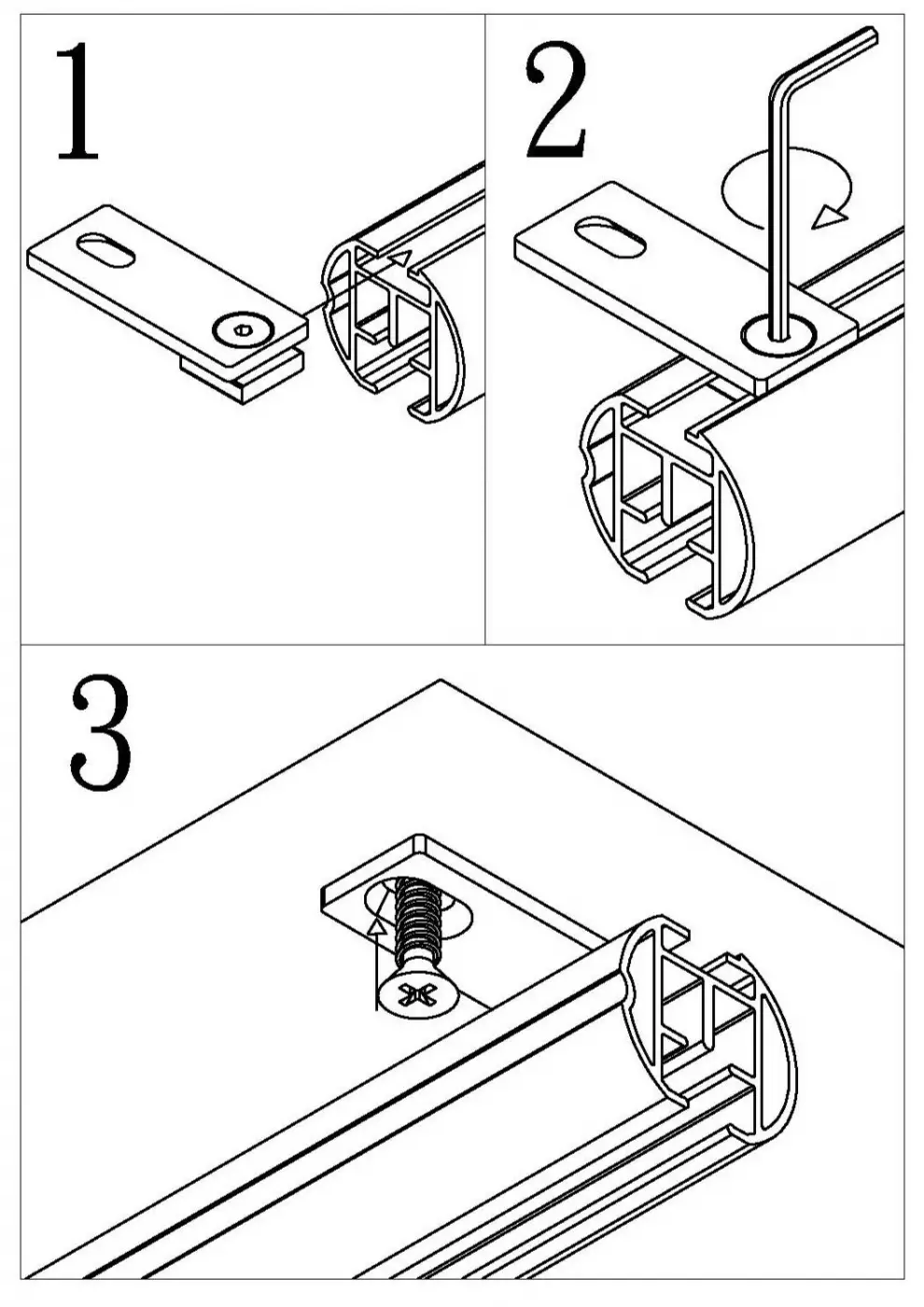 1

2

3